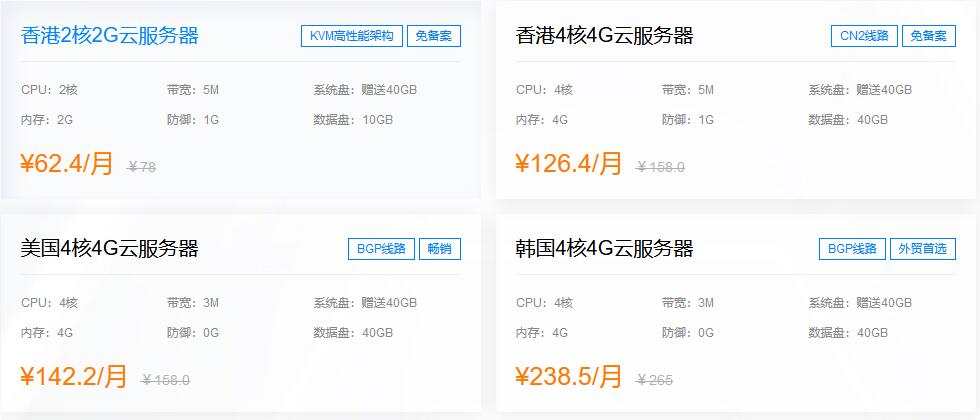 香港2核2G云服务器
KVM高性能架构 免备案

CPU：2核
带宽：5M
系统盘：赠送40GB
内存：2G
防御：1G
数据盘：10GB

¥62.4/月 ¥78

香港4核4G云服务器
CN2线路 免备案

CPU：4核
带宽：5M
系统盘：赠送40GB
内存：4G
防御：1G
数据盘：40GB

¥126.4/月 ¥158.0

美国4核4G云服务器
BGP线路 畅销

CPU：4核
带宽：3M
系统盘：赠送40GB
内存：4G
防御：0G
数据盘：40GB

¥142.2/月 ¥158.0

韩国4核4G云服务器
BGP线路 外贸首选

CPU：4核
带宽：3M
系统盘：赠送40GB
内存：4G
防御：0G
数据盘：40GB

¥238.5/月 ¥265